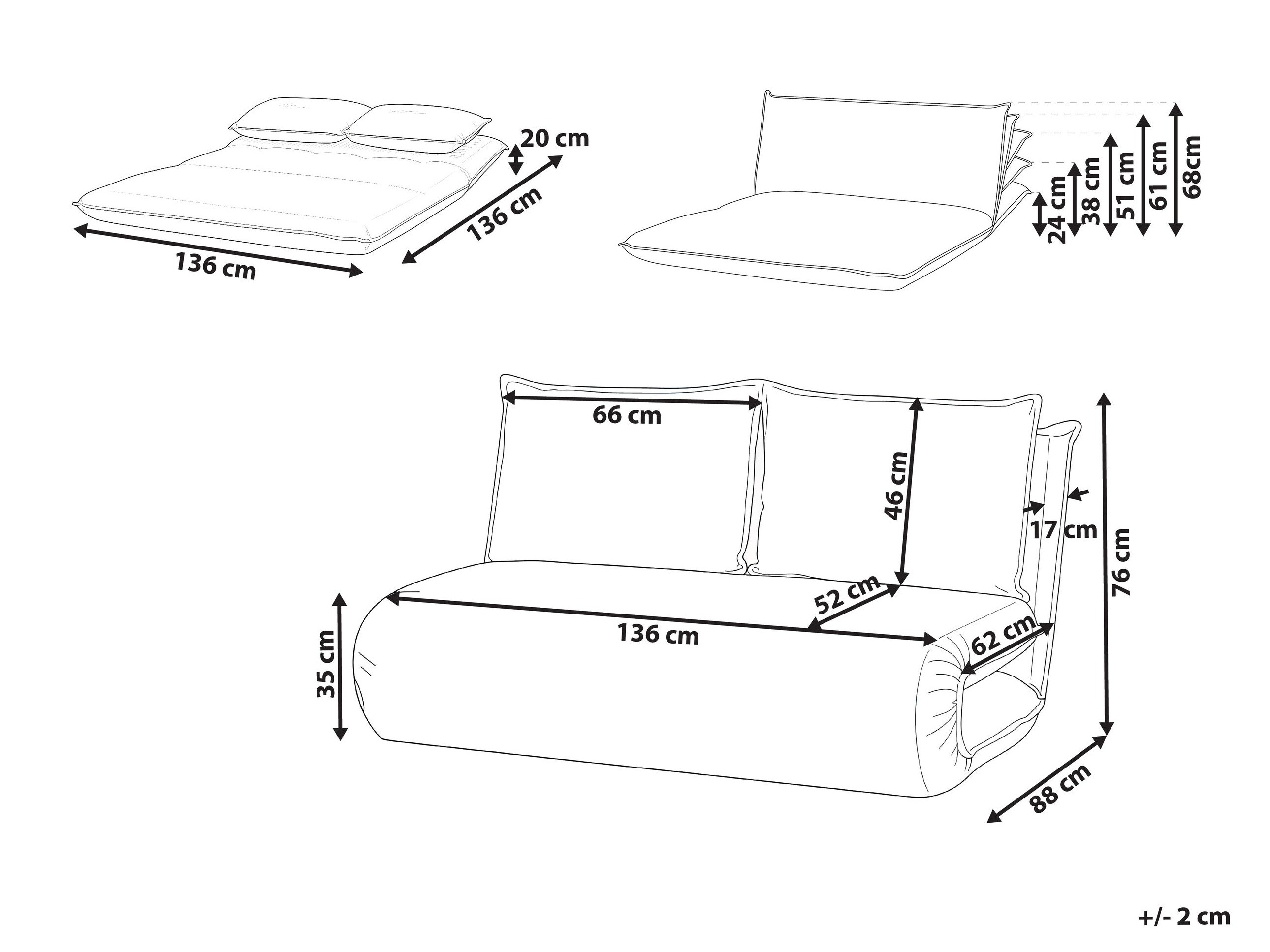 20 cm
136 cm
136 cm

24 cm
38 cm
51 cm
61 cm
68cm

66 cm
46 cm
17 cm
76 cm
52 cm
136 cm
62 cm
35 cm
88 cm

+/- 2 cm