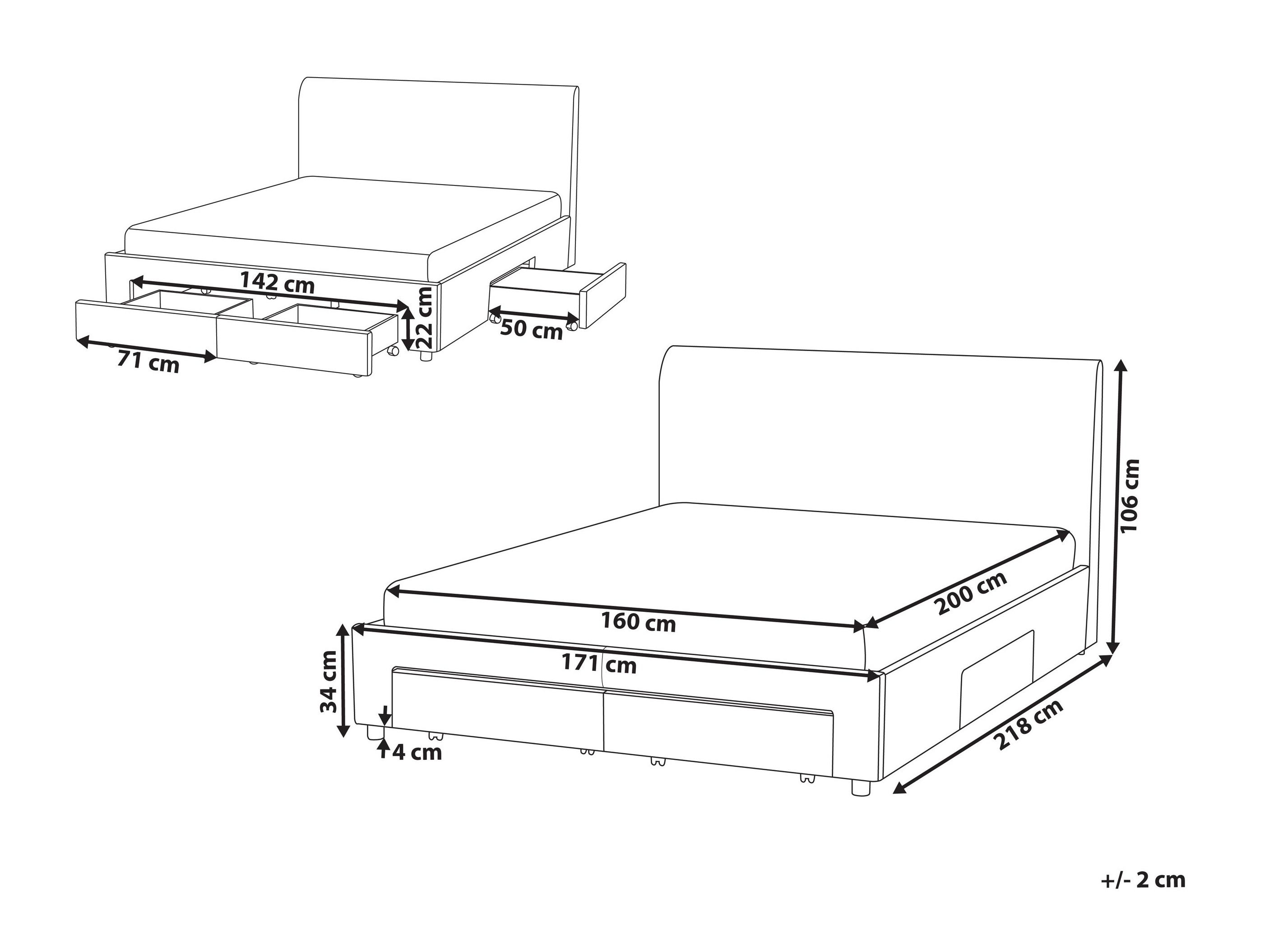 142 cm
22 cm
50 cm
71 cm
106 cm
200 cm
160 cm
171 cm
34 cm
4 cm
218 cm
+/- 2 cm