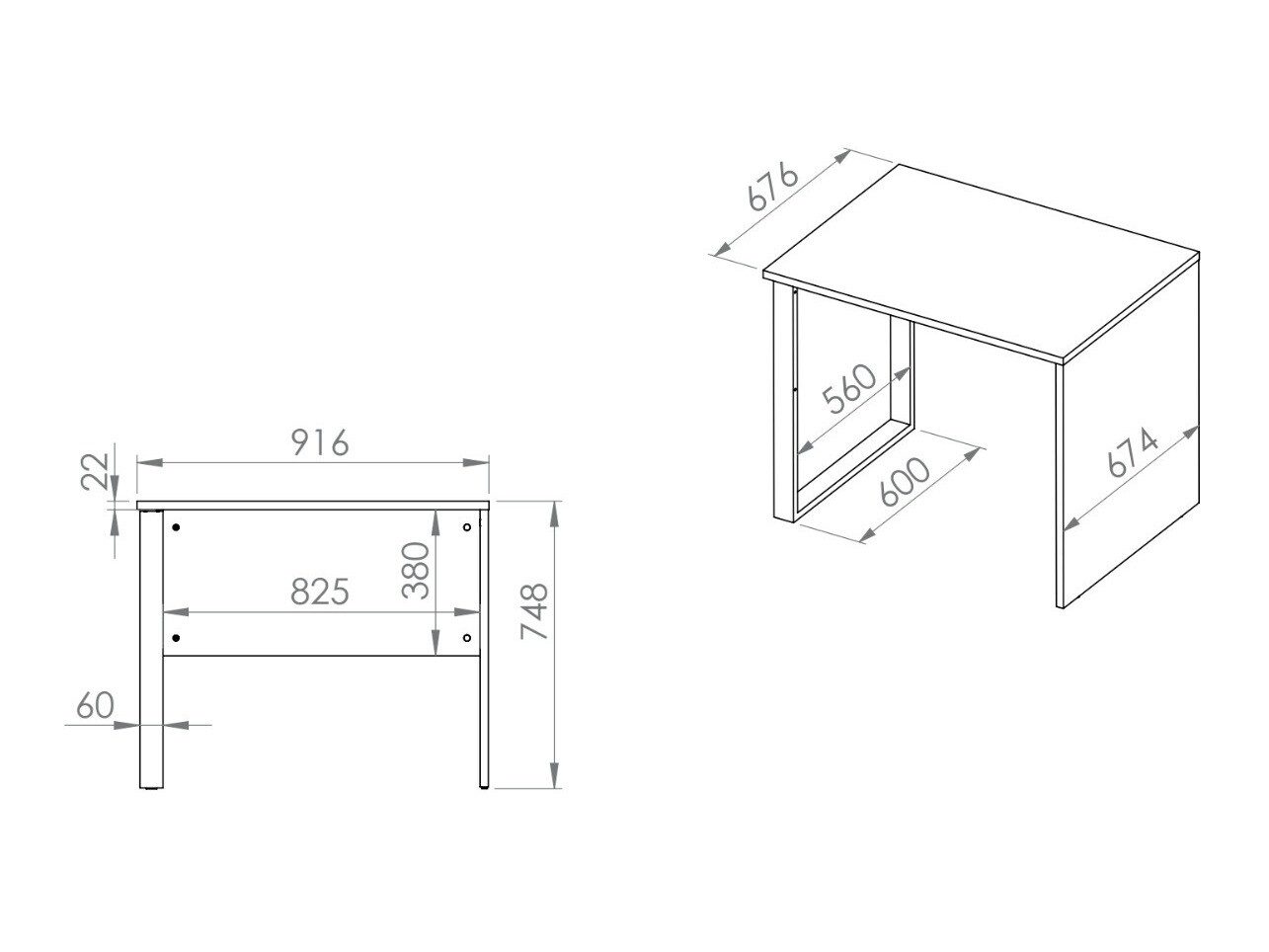 22
916
825
380
748
60
676
560
600
674