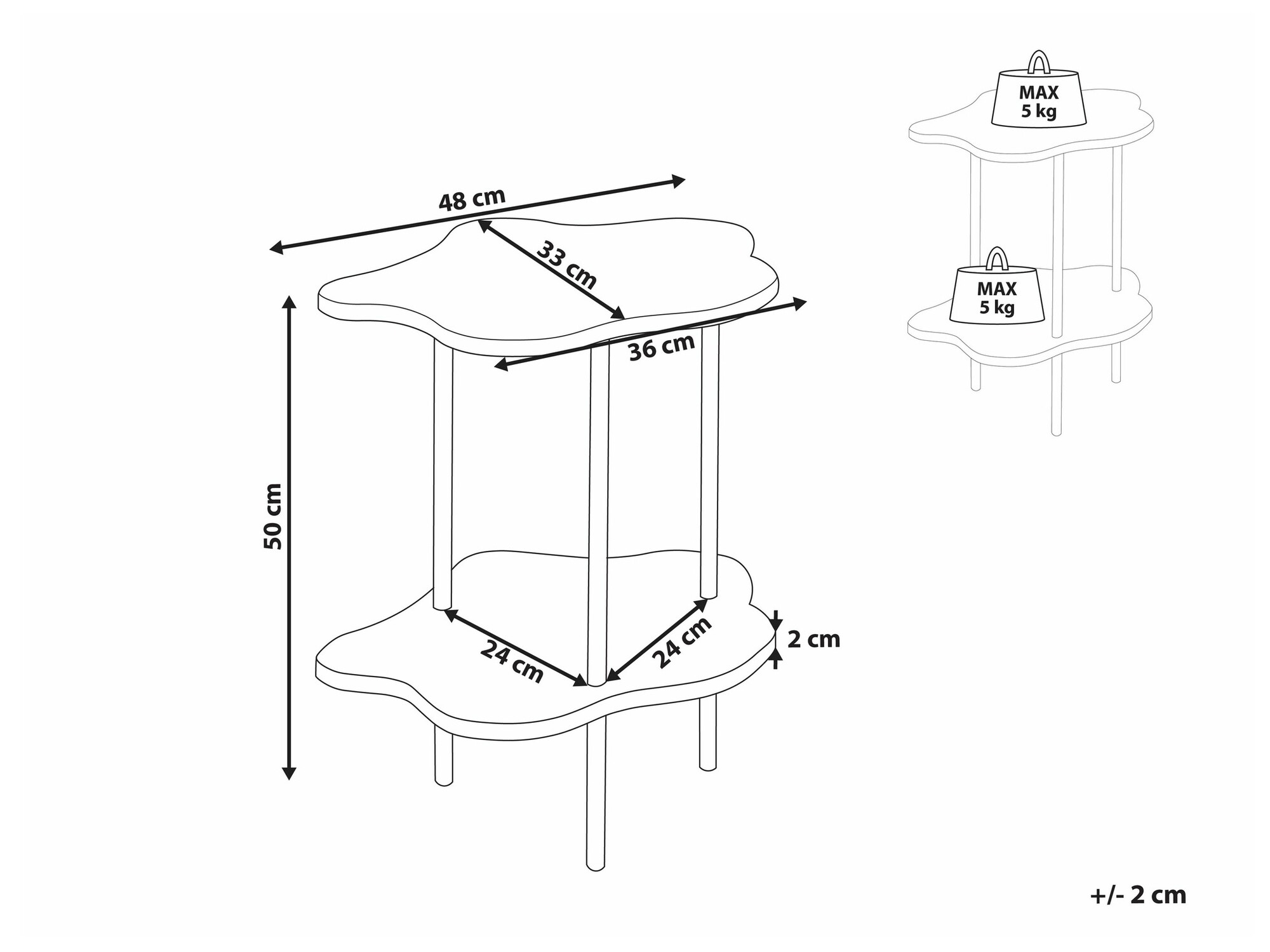 48 cm
33 cm
36 cm
50 cm
24 cm
24 cm
2 cm
MAX
5 kg
MAX
5 kg
+/- 2 cm