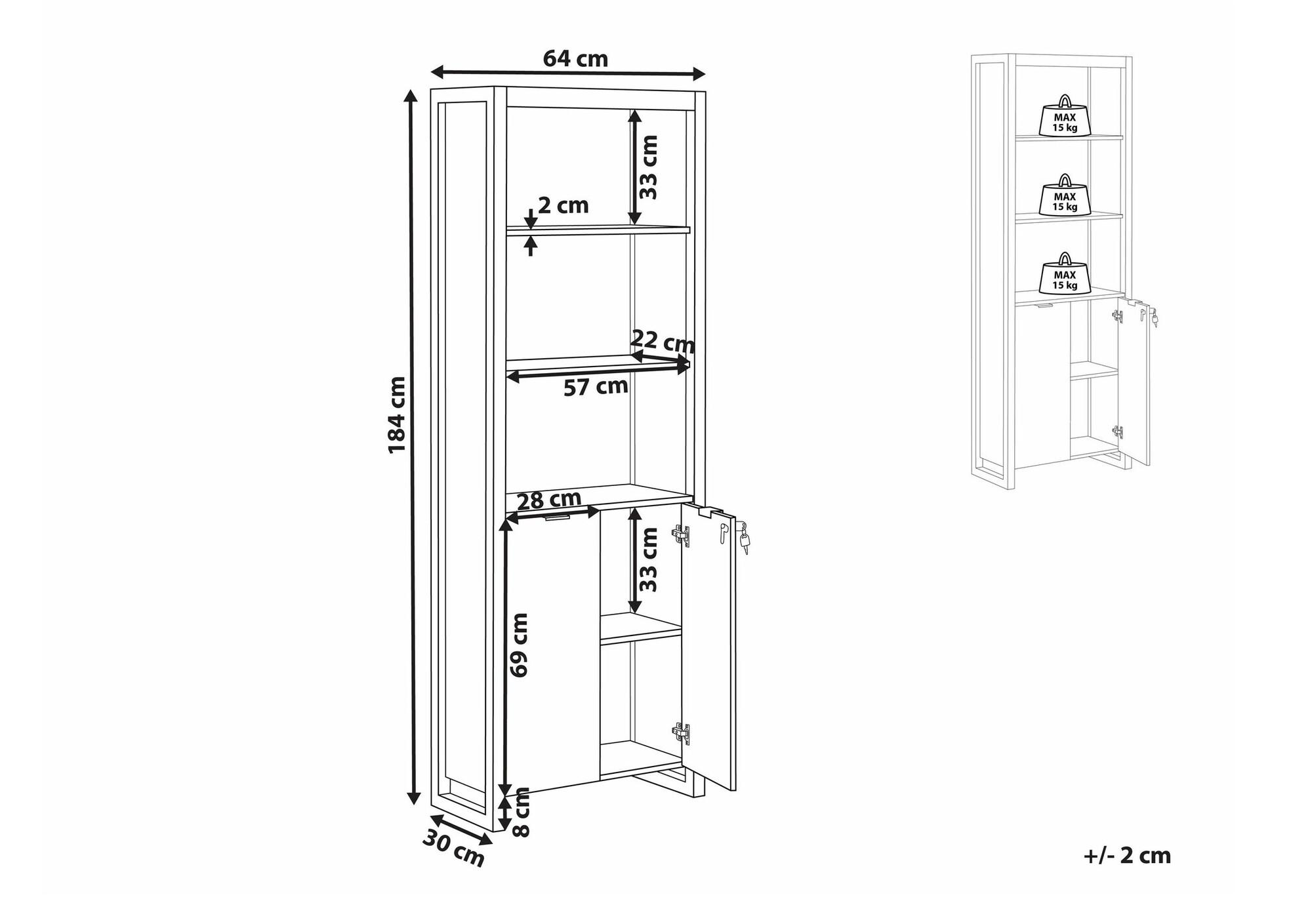 64 cm

184 cm

33 cm

2 cm

22 cm

57 cm

28 cm

33 cm

69 cm

8 cm

30 cm

MAX
15 kg

MAX
15 kg

MAX
15 kg

+/- 2 cm