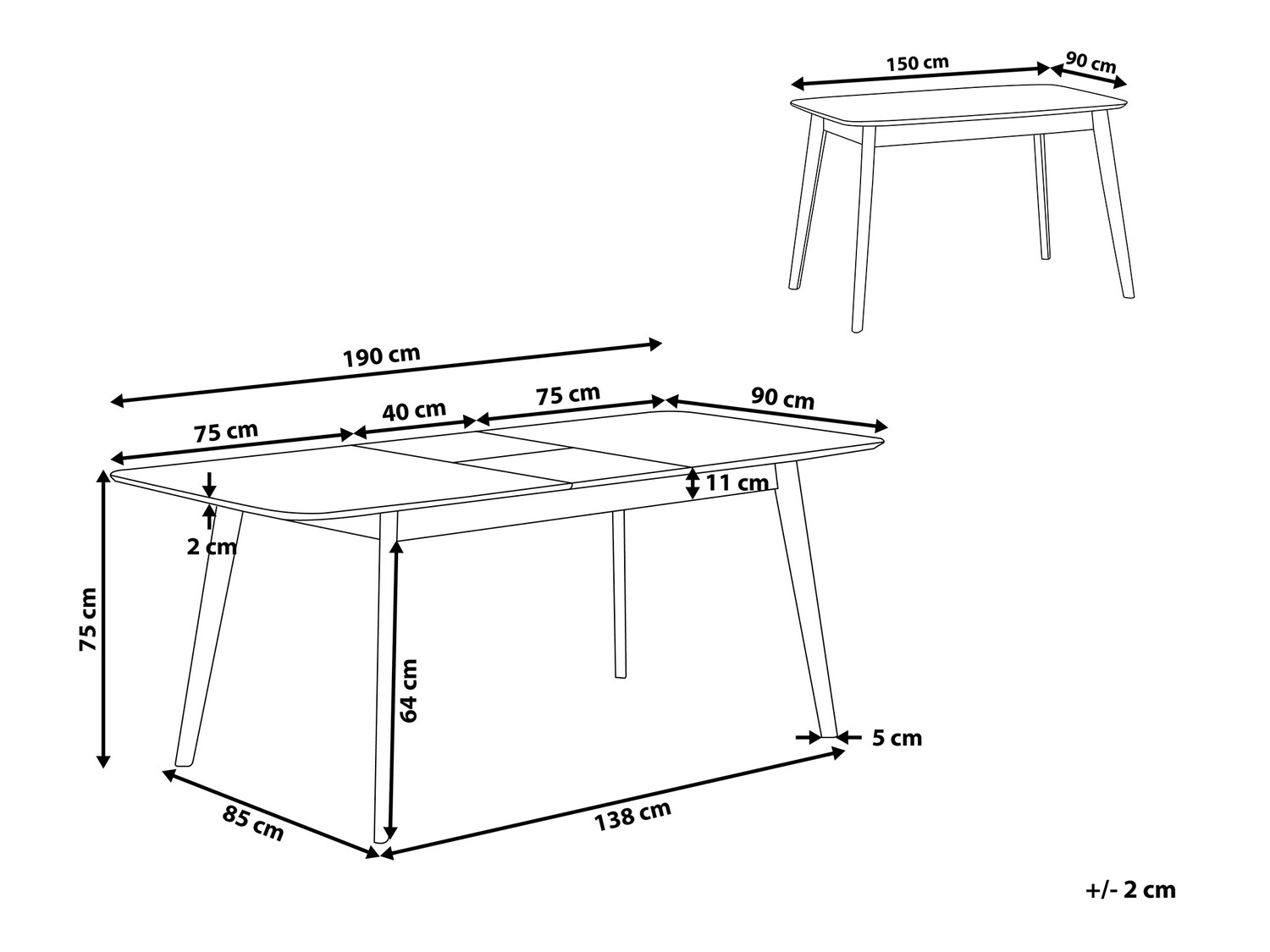 150 cm
90 cm

190 cm
75 cm
40 cm
75 cm
90 cm
11 cm
2 cm
75 cm
64 cm
5 cm
85 cm
138 cm

+/- 2 cm