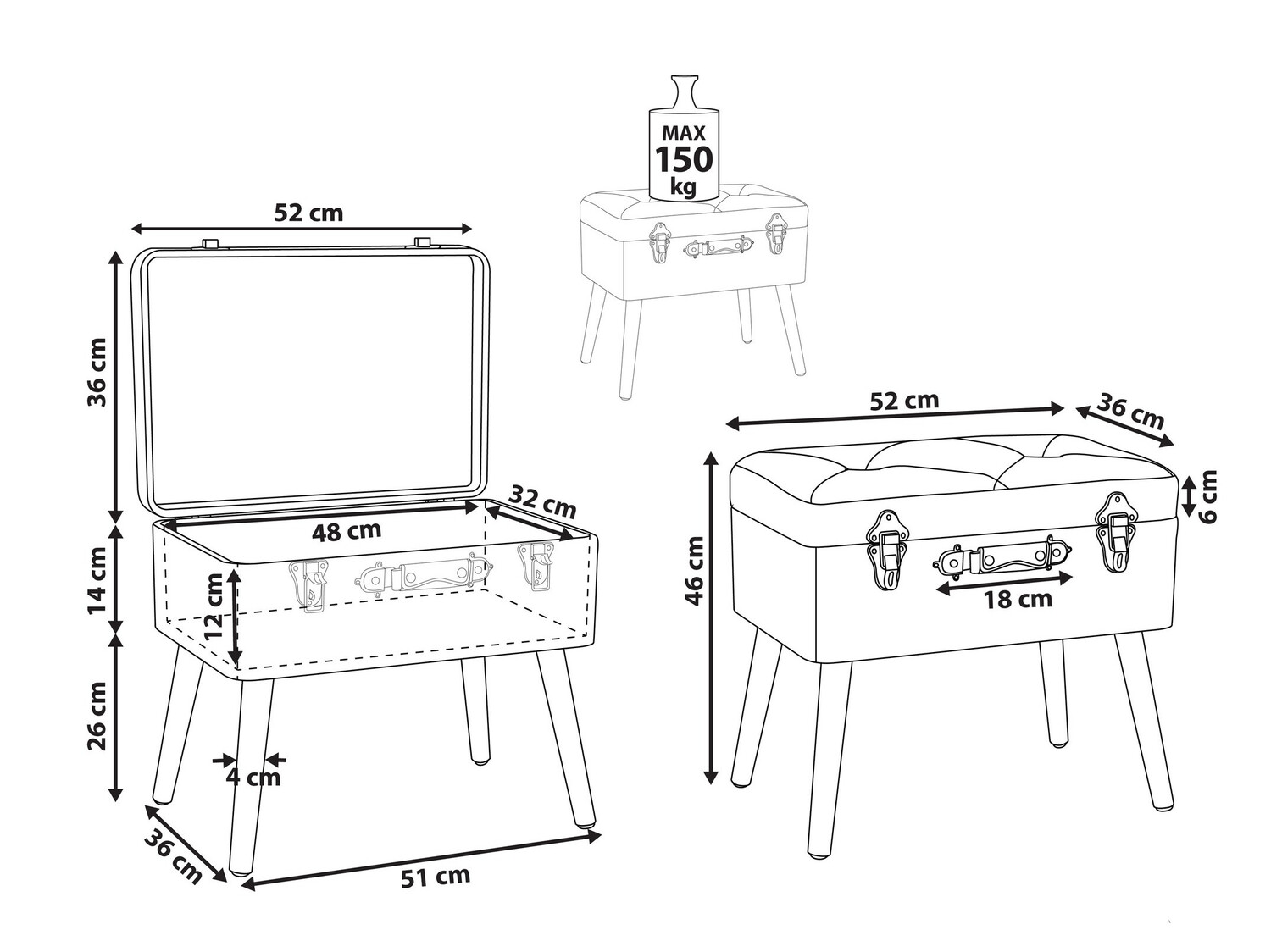 MAX
150
kg

52 cm
36 cm
14 cm
26 cm
48 cm
32 cm
12 cm
4 cm
36 cm
51 cm

52 cm
36 cm
6 cm
46 cm
18 cm