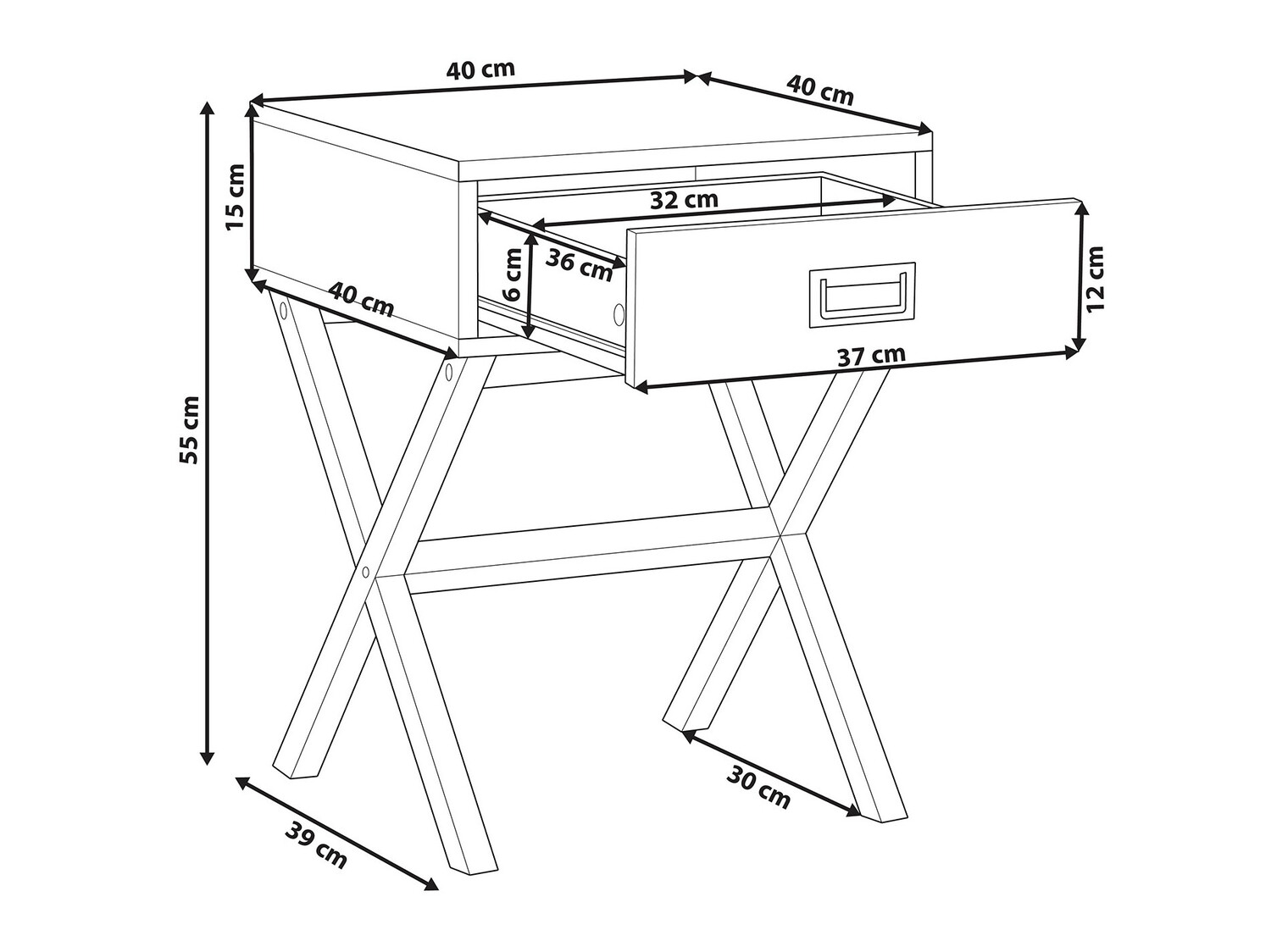 40 cm
40 cm
15 cm
32 cm
36 cm
6 cm
12 cm
40 cm
37 cm
55 cm
30 cm
39 cm